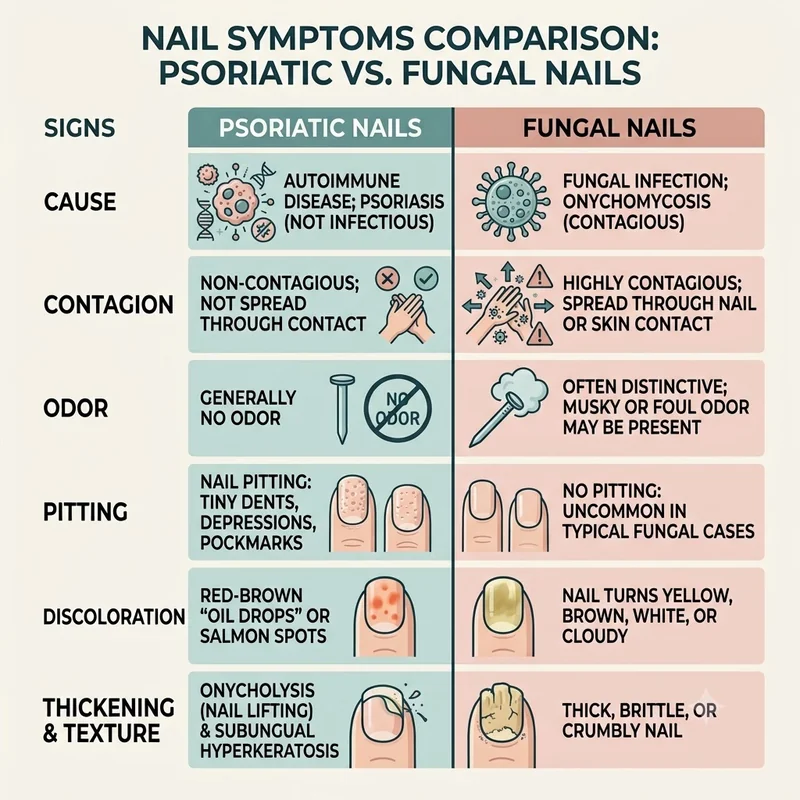 NAIL SYMPTOMS COMPARISON: PSORIATIC VS. FUNGAL NAILS

| SIGNS | PSORIATIC NAILS | FUNGAL NAILS |
|---|---|---|
| CAUSE | AUTOIMMUNE DISEASE; PSORIASIS (NOT INFECTIOUS) | FUNGAL INFECTION; ONYCHOMYCOSIS (CONTAGIOUS) |
| CONTAGION | NON-CONTAGIOUS; NOT SPREAD THROUGH CONTACT | HIGHLY CONTAGIOUS; SPREAD THROUGH NAIL OR SKIN CONTACT |
| ODOR | GENERALLY NO ODOR NO ODOR | OFTEN DISTINCTIVE; MUSKY OR FOUL ODOR MAY BE PRESENT |
| PITTING | NAIL PITTING: TINY DENTS, DEPRESSIONS, POCKMARKS | NO PITTING: UNCOMMON IN TYPICAL FUNGAL CASES |
| DISCOLORATION | RED-BROWN "OIL DROPS" OR SALMON SPOTS | NAIL TURNS YELLOW, BROWN, WHITE, OR CLOUDY |
| THICKENING & TEXTURE | ONYCHOLYSIS (NAIL LIFTING) & SUBUNGUAL HYPERKERATOSIS | THICK, BRITTLE, OR CRUMBLY NAIL |